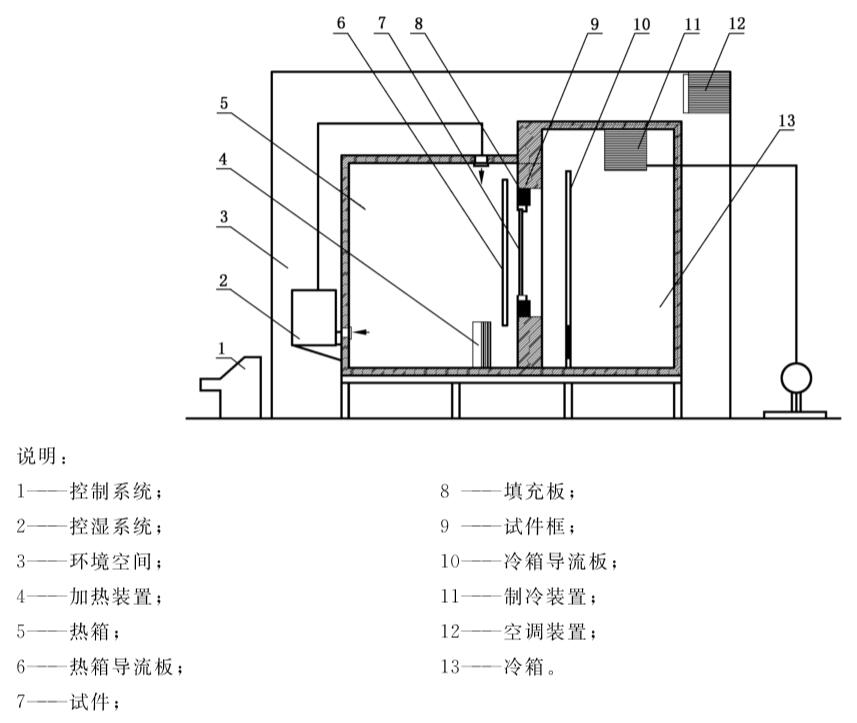 6 7 8 9 10 11 12

5

4

3

2

1

13

说明：

1——控制系统；

2——控湿系统；

3——环境空间；

4——加热装置；

5——热箱；

6——热箱导流板；

7——试件；

8 ——填充板；

9 ——试件框；

10——冷箱导流板；

11——制冷装置；

12——空调装置；

13——冷箱。