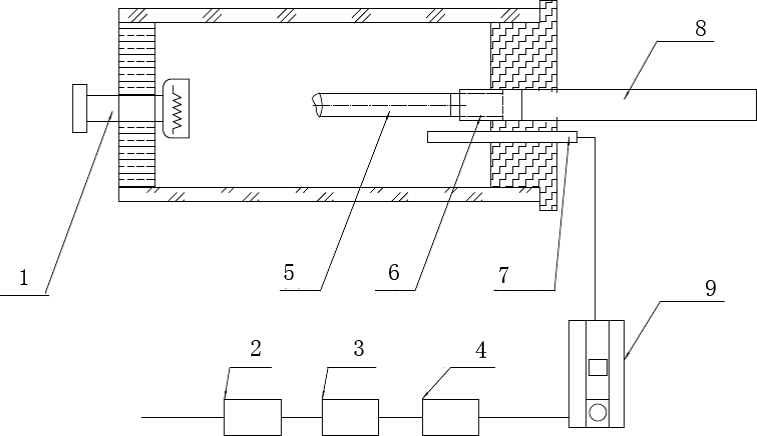 8
1
5
6
7
9
2
3
4